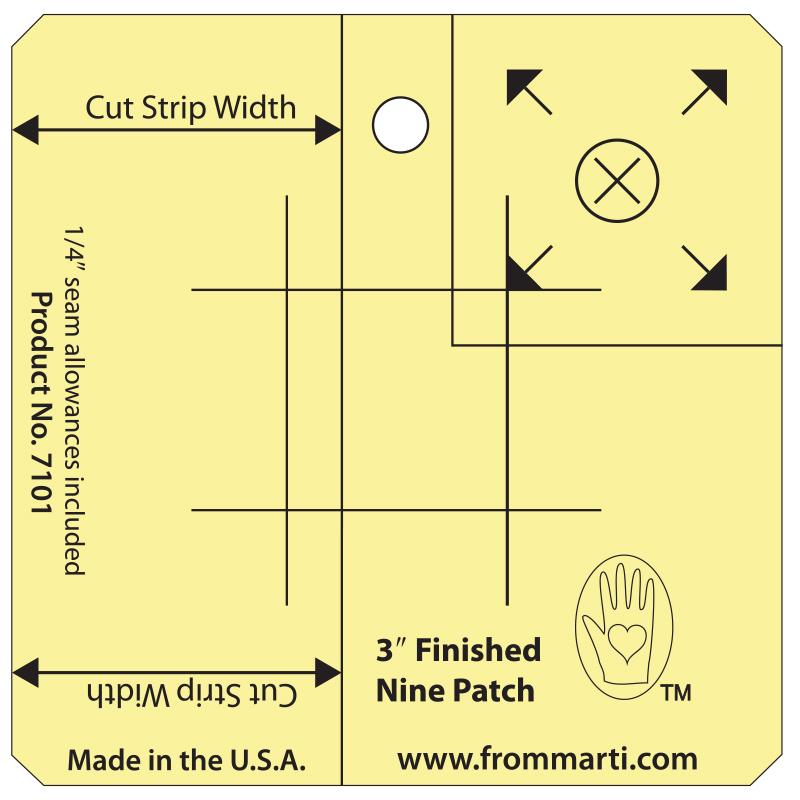 Cut Strip Width

1/4″ seam allowances included
Product No. 7101

3″ Finished
Nine Patch

TM

Cut Strip Width

Made in the U.S.A.

www.frommarti.com